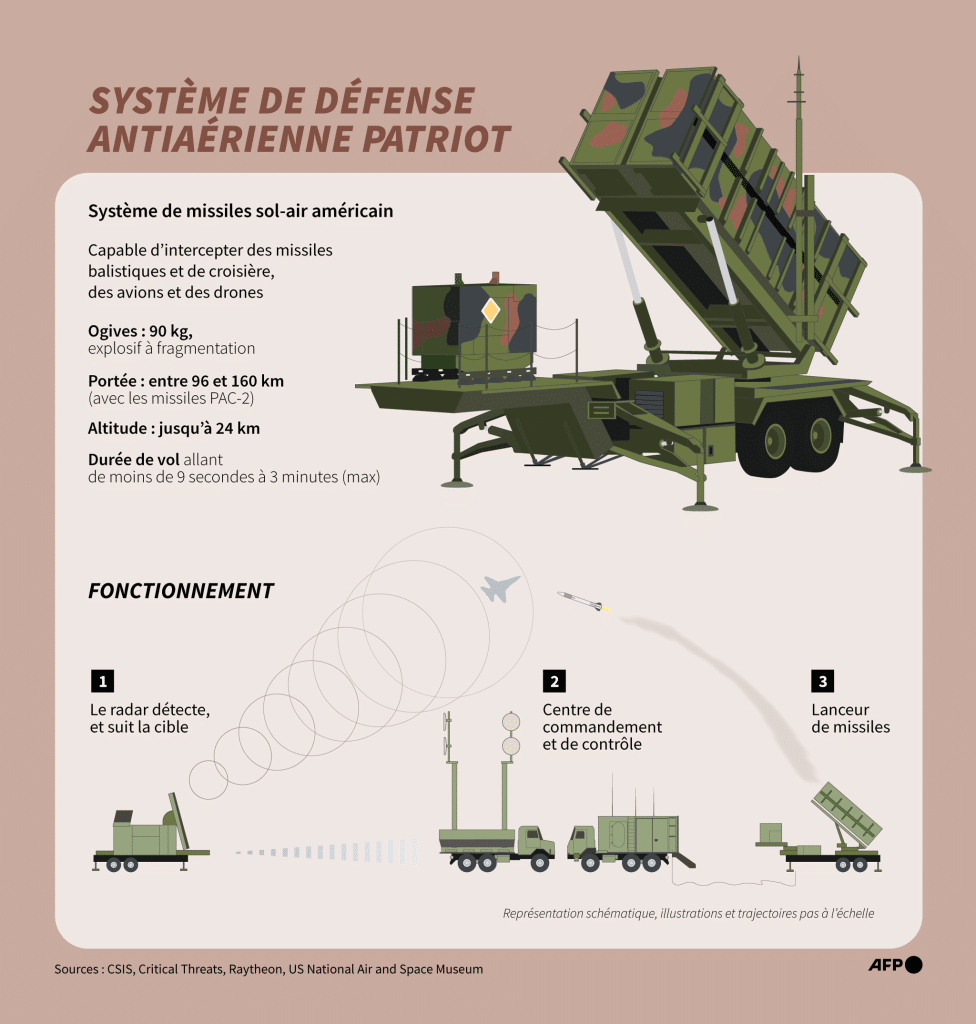 SYSTÈME DE DÉFENSE ANTIAÉRIENNE PATRIOT

Système de missiles sol-air américain

Capable d'intercepter des missiles balistiques et de croisière, des avions et des drones

Ogives : 90 kg, explosif à fragmentation

Portée : entre 96 et 160 km (avec les missiles PAC-2)

Altitude : jusqu'à 24 km

Durée de vol allant de moins de 9 secondes à 3 minutes (max)

FONCTIONNEMENT

1
Le radar détecte, et suit la cible

2
Centre de commandement et de contrôle

3
Lanceur de missiles

Représentation schématique, illustrations et trajectoires pas à l'échelle

Sources : CSIS, Critical Threats, Raytheon, US National Air and Space Museum

AFP