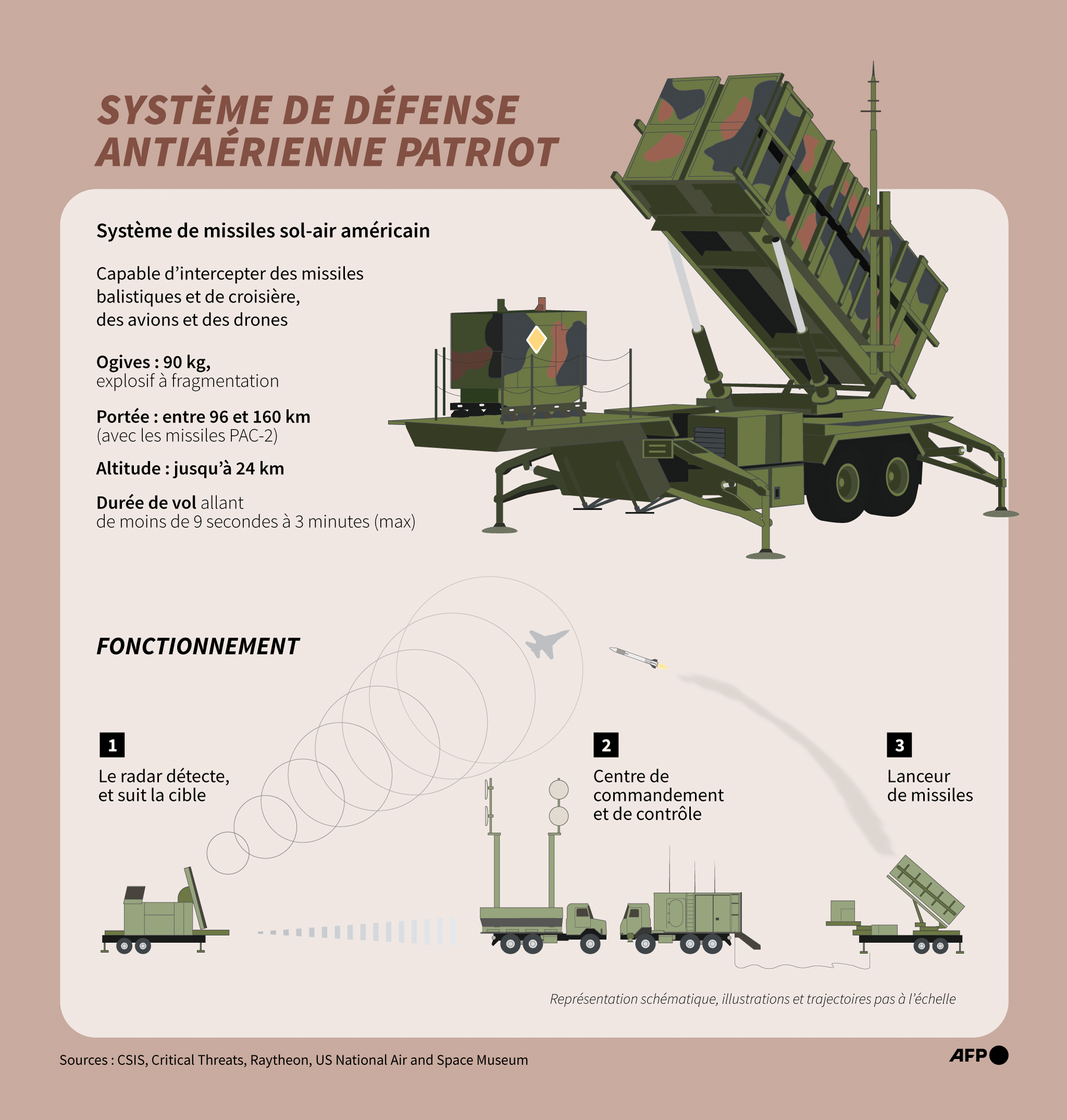 SYSTÈME DE DÉFENSE ANTIAÉRIENNE PATRIOT

Système de missiles sol-air américain

Capable d'intercepter des missiles balistiques et de croisière, des avions et des drones

Ogives : 90 kg, explosif à fragmentation

Portée : entre 96 et 160 km (avec les missiles PAC-2)

Altitude : jusqu'à 24 km

Durée de vol allant de moins de 9 secondes à 3 minutes (max)

FONCTIONNEMENT

1
Le radar détecte, et suit la cible

2
Centre de commandement et de contrôle

3
Lanceur de missiles

Représentation schématique, illustrations et trajectoires pas à l'échelle

Sources : CSIS, Critical Threats, Raytheon, US National Air and Space Museum

AFP