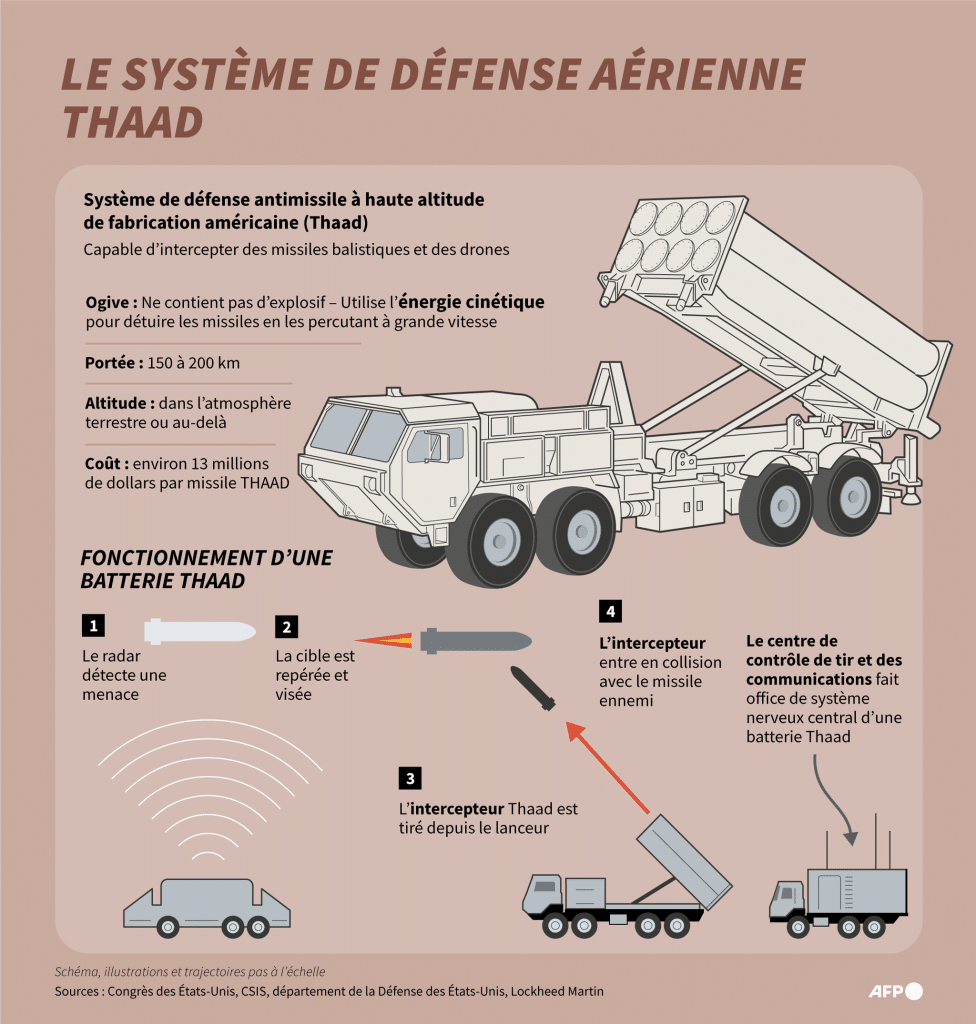 LE SYSTÈME DE DÉFENSE AÉRIENNE THAAD

Système de défense antimissile à haute altitude de fabrication américaine (Thaad)
Capable d'intercepter des missiles balistiques et des drones

Ogive : Ne contient pas d'explosif – Utilise l'énergie cinétique pour détuire les missiles en les percutant à grande vitesse

Portée : 150 à 200 km

Altitude : dans l'atmosphère terrestre ou au-delà

Coût : environ 13 millions de dollars par missile THAAD

FONCTIONNEMENT D'UNE BATTERIE THAAD

1
Le radar détecte une menace

2
La cible est repérée et visée

3
L'intercepteur Thaad est tiré depuis le lanceur

4
L'intercepteur entre en collision avec le missile ennemi

Le centre de contrôle de tir et des communications fait office de système nerveux central d'une batterie Thaad

Schéma, illustrations et trajectoires pas à l'échelle
Sources : Congrès des États-Unis, CSIS, département de la Défense des États-Unis, Lockheed Martin

AFP