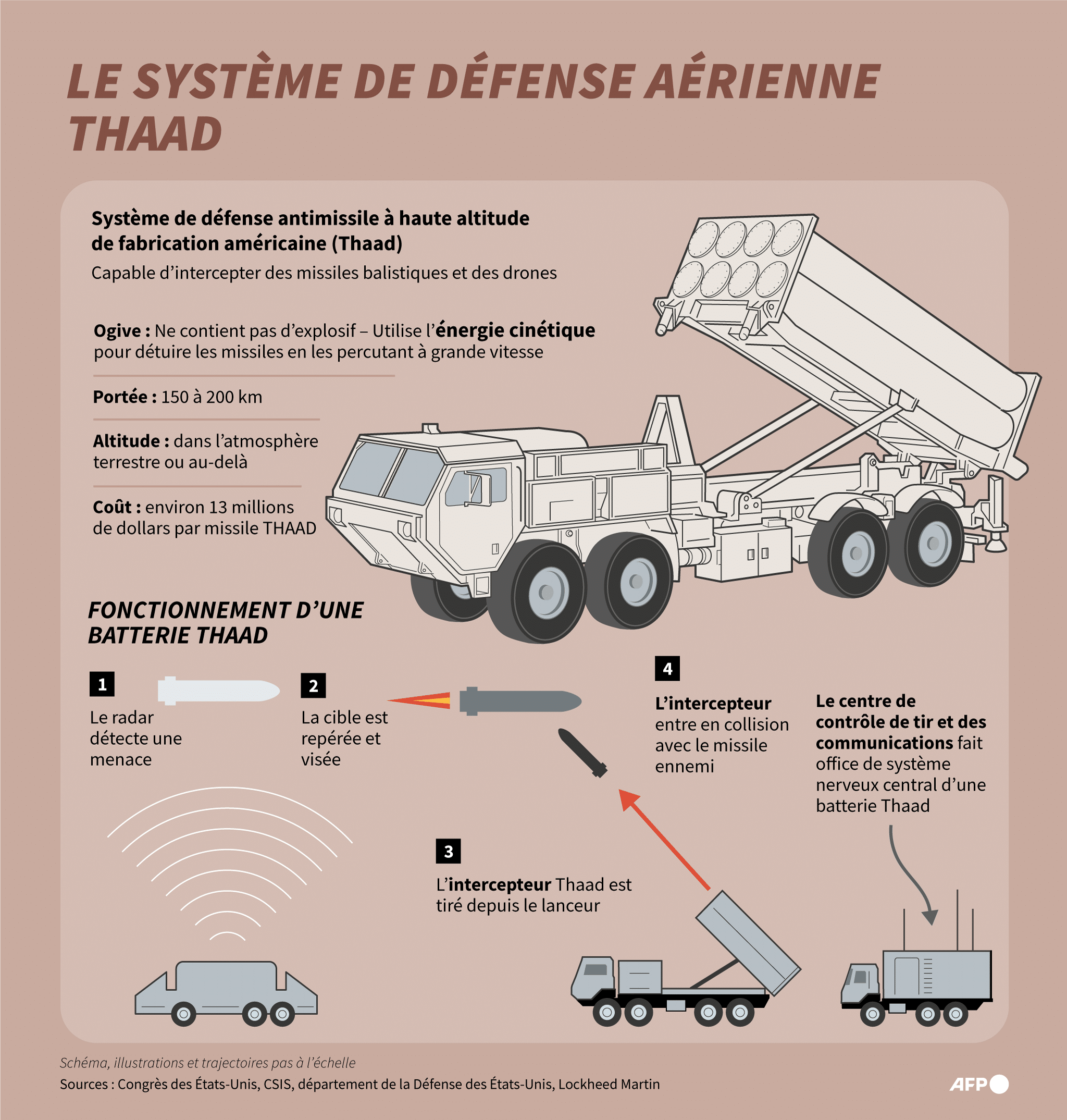 LE SYSTÈME DE DÉFENSE AÉRIENNE THAAD

Système de défense antimissile à haute altitude de fabrication américaine (Thaad)
Capable d'intercepter des missiles balistiques et des drones

Ogive : Ne contient pas d'explosif – Utilise l'énergie cinétique pour détuire les missiles en les percutant à grande vitesse

Portée : 150 à 200 km

Altitude : dans l'atmosphère terrestre ou au-delà

Coût : environ 13 millions de dollars par missile THAAD

FONCTIONNEMENT D'UNE BATTERIE THAAD

1
Le radar détecte une menace

2
La cible est repérée et visée

3
L'intercepteur Thaad est tiré depuis le lanceur

4
L'intercepteur entre en collision avec le missile ennemi

Le centre de contrôle de tir et des communications fait office de système nerveux central d'une batterie Thaad

Schéma, illustrations et trajectoires pas à l'échelle
Sources : Congrès des États-Unis, CSIS, département de la Défense des États-Unis, Lockheed Martin

AFP